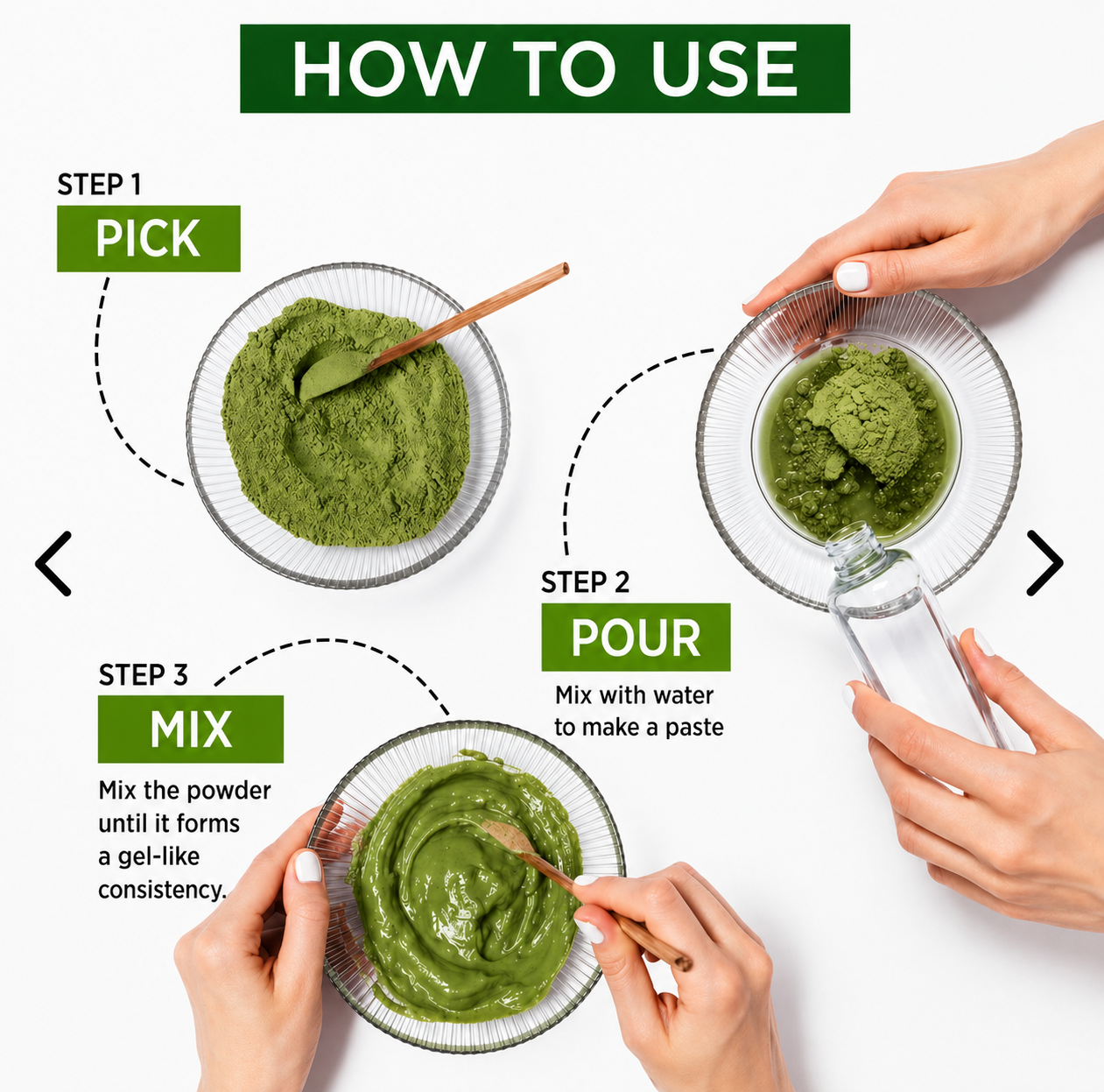 HOW TO USE

STEP 1
PICK

STEP 2
POUR
Mix with water to make a paste

STEP 3
MIX
Mix the powder until it forms a gel-like consistency.